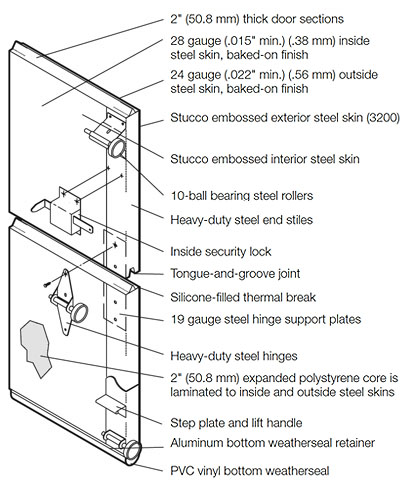 2" (50.8 mm) thick door sections

28 gauge (.015" min.) (.38 mm) inside steel skin, baked-on finish

24 gauge (.022" min.) (.56 mm) outside steel skin, baked-on finish

Stucco embossed exterior steel skin (3200)

Stucco embossed interior steel skin

10-ball bearing steel rollers

Heavy-duty steel end stiles

Inside security lock

Tongue-and-groove joint

Silicone-filled thermal break

19 gauge steel hinge support plates

Heavy-duty steel hinges

2" (50.8 mm) expanded polystyrene core is laminated to inside and outside steel skins

Step plate and lift handle

Aluminum bottom weatherseal retainer

PVC vinyl bottom weatherseal