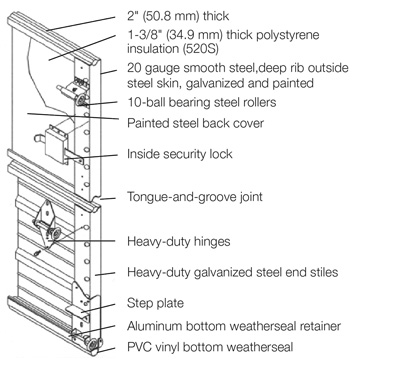 2" (50.8 mm) thick

1-3/8" (34.9 mm) thick polystyrene insulation (520S)

20 gauge smooth steel,deep rib outside steel skin, galvanized and painted

10-ball bearing steel rollers

Painted steel back cover

Inside security lock

Tongue-and-groove joint

Heavy-duty hinges

Heavy-duty galvanized steel end stiles

Step plate

Aluminum bottom weatherseal retainer

PVC vinyl bottom weatherseal