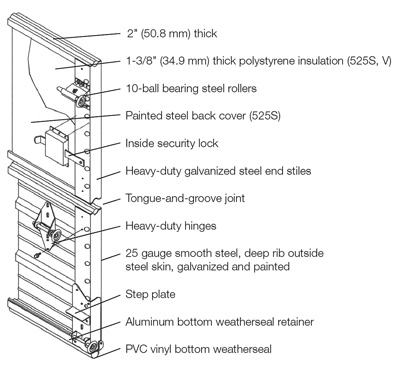 2" (50.8 mm) thick

1-3/8" (34.9 mm) thick polystyrene insulation (525S, V)

10-ball bearing steel rollers

Painted steel back cover (525S)

Inside security lock

Heavy-duty galvanized steel end stiles

Tongue-and-groove joint

Heavy-duty hinges

25 gauge smooth steel, deep rib outside steel skin, galvanized and painted

Step plate

Aluminum bottom weatherseal retainer

PVC vinyl bottom weatherseal